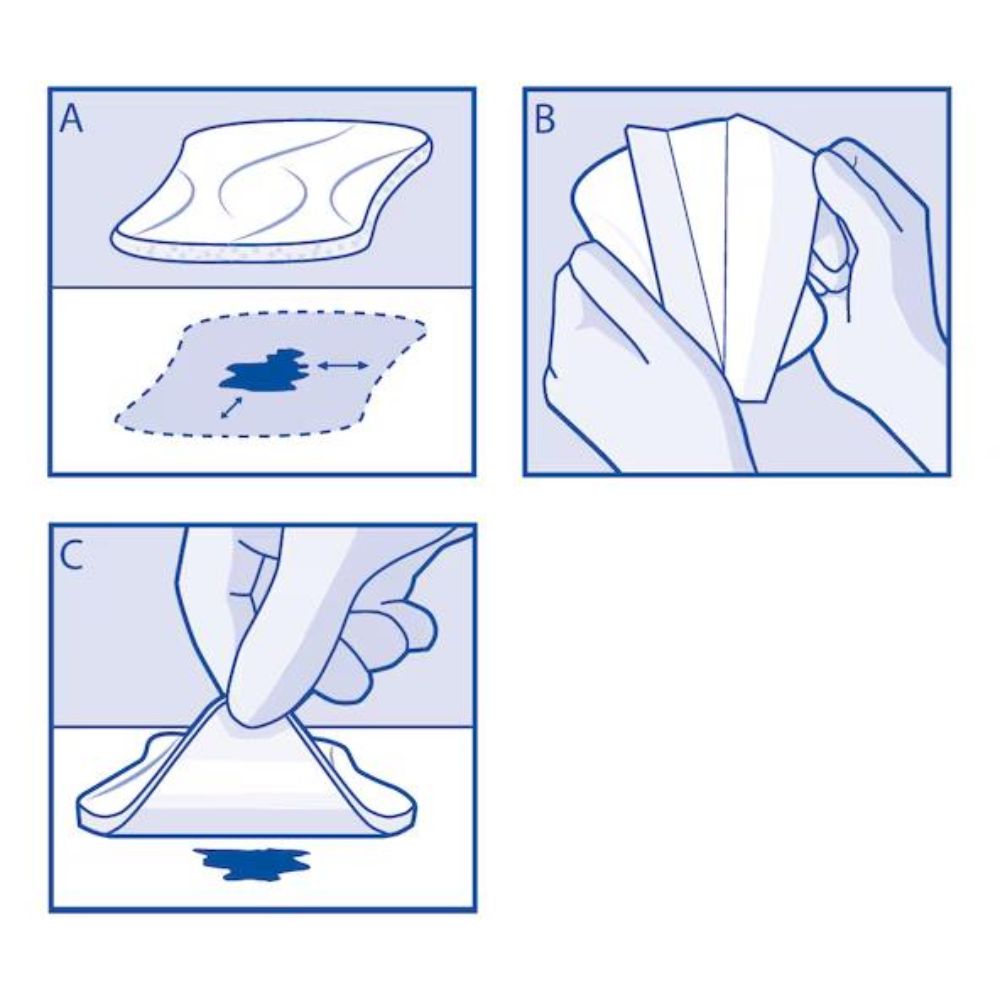 A

B

C