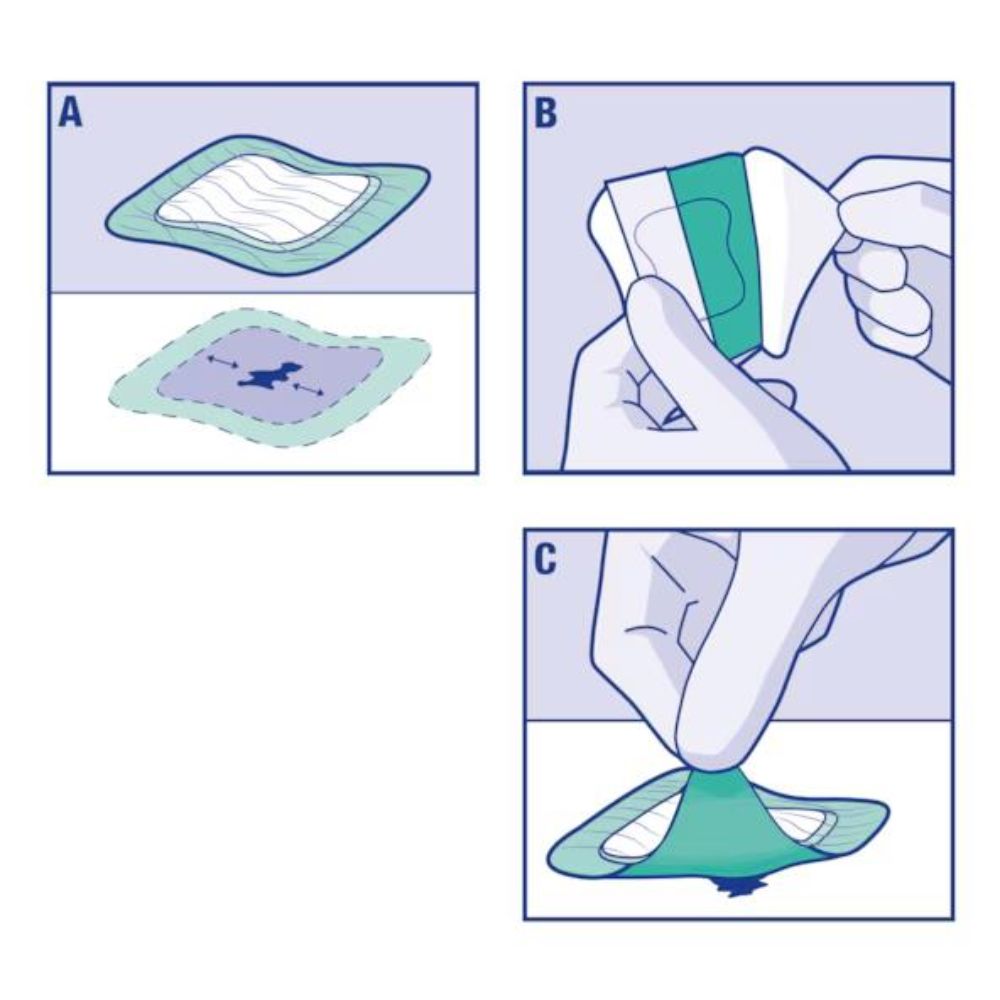 A

B

C