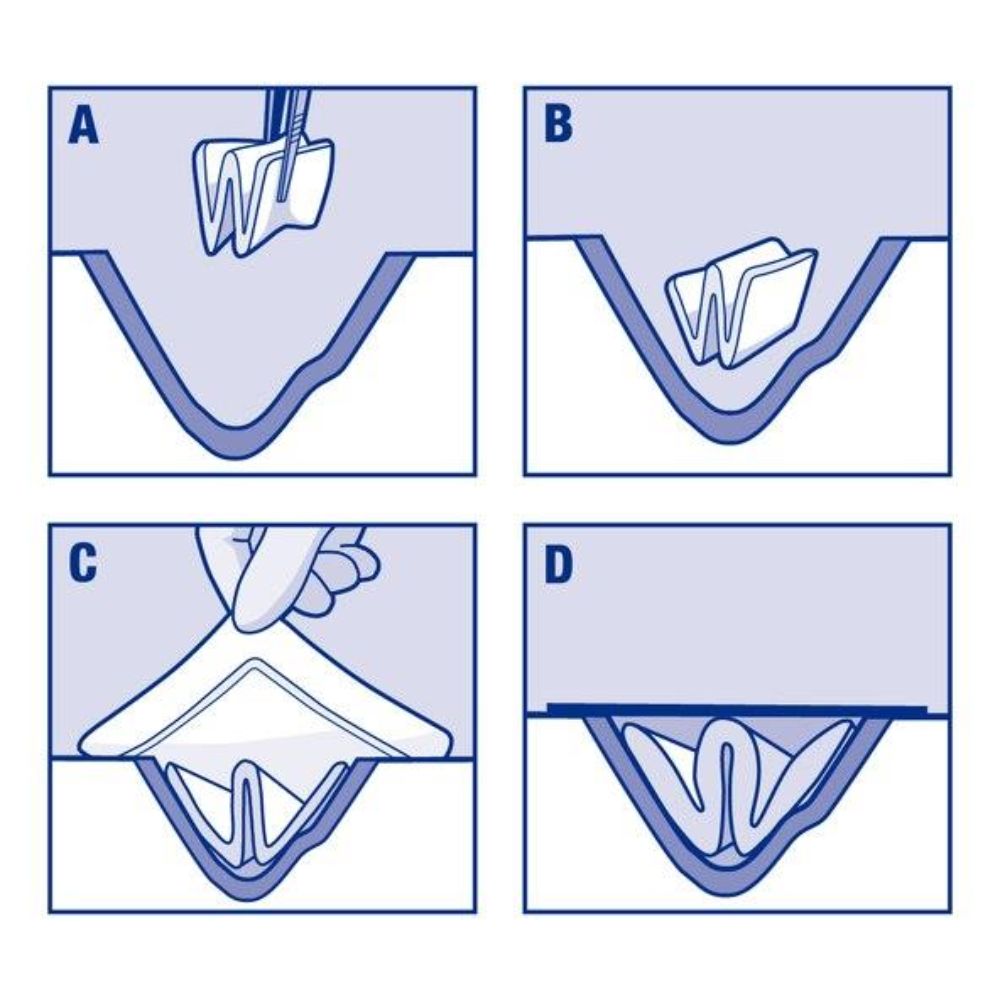 A

B

C

D