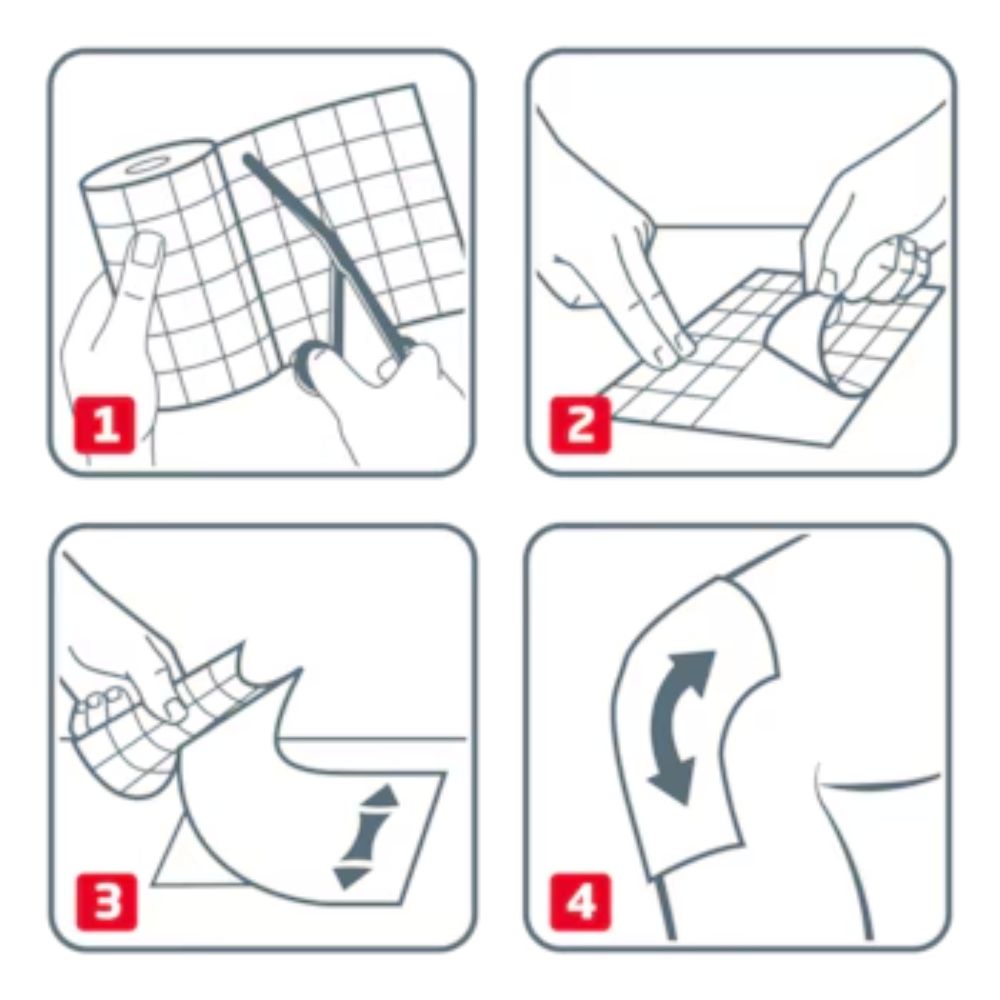 1

2

3

4