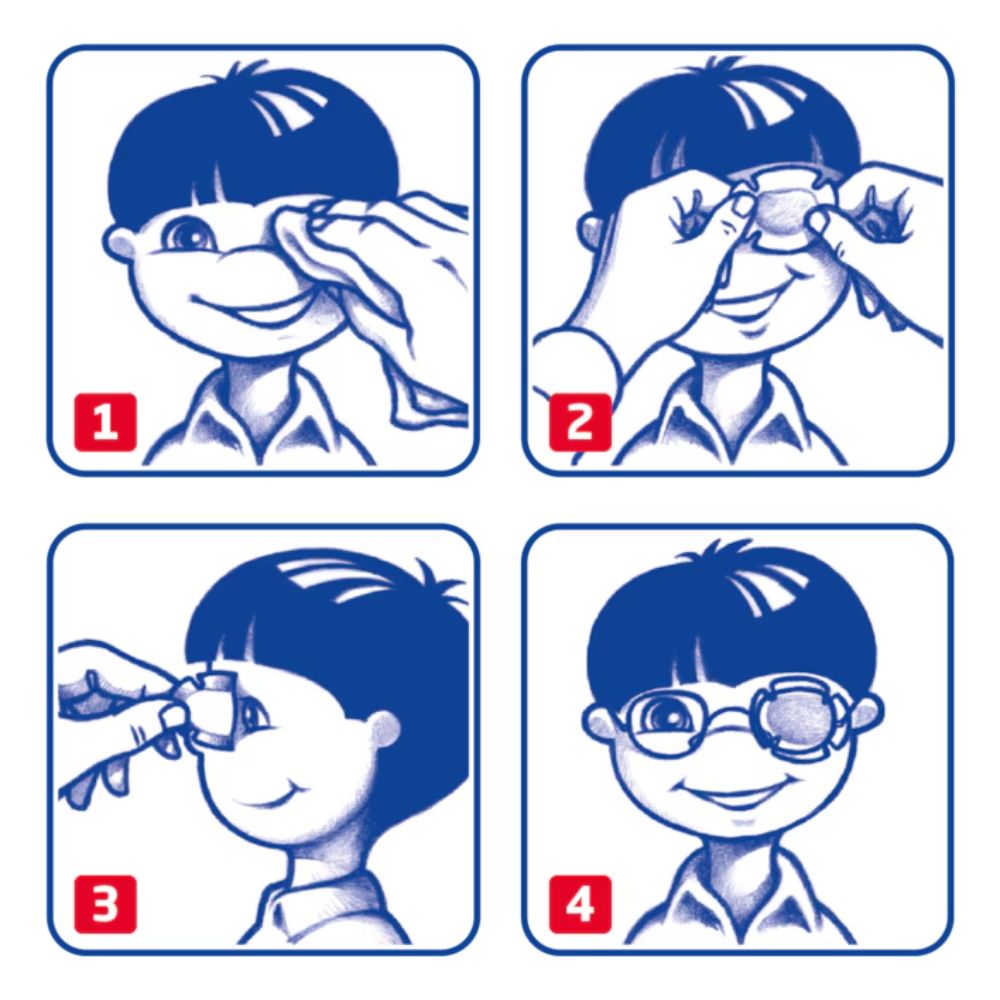 1

2

3

4