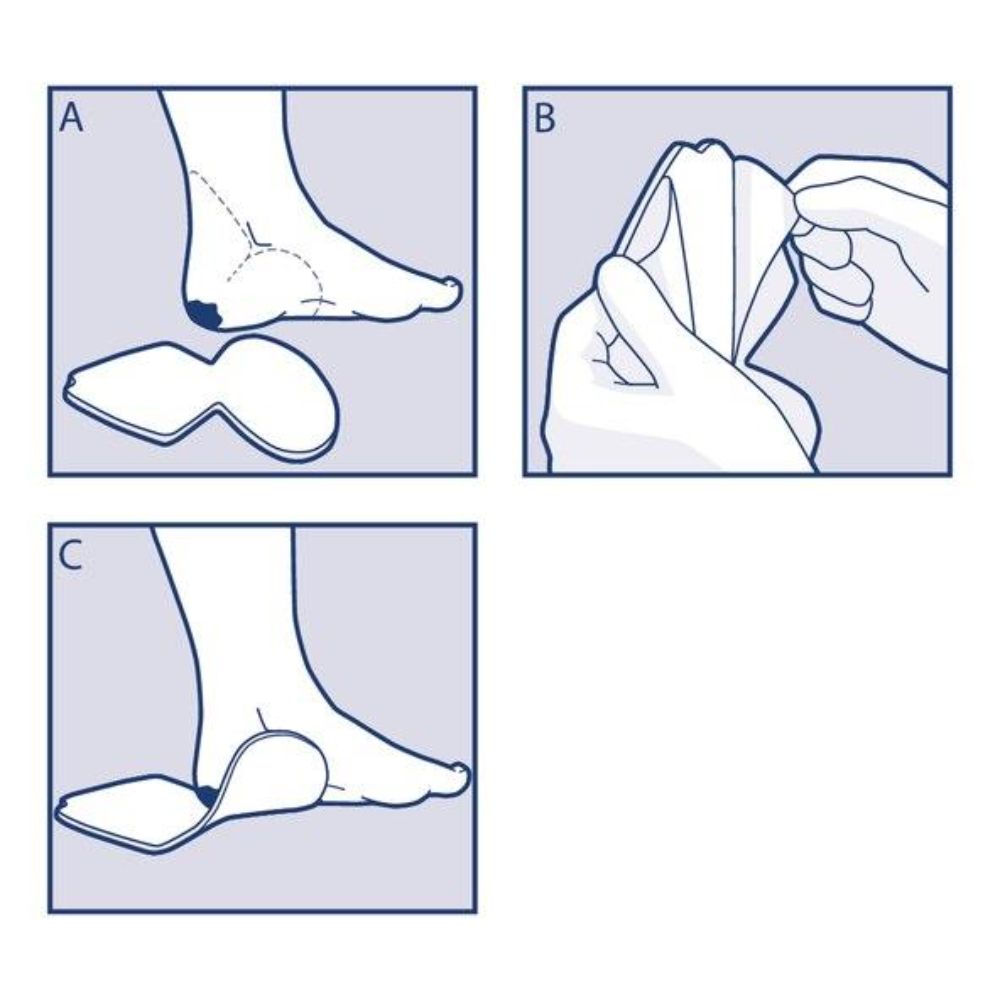 A

B

C