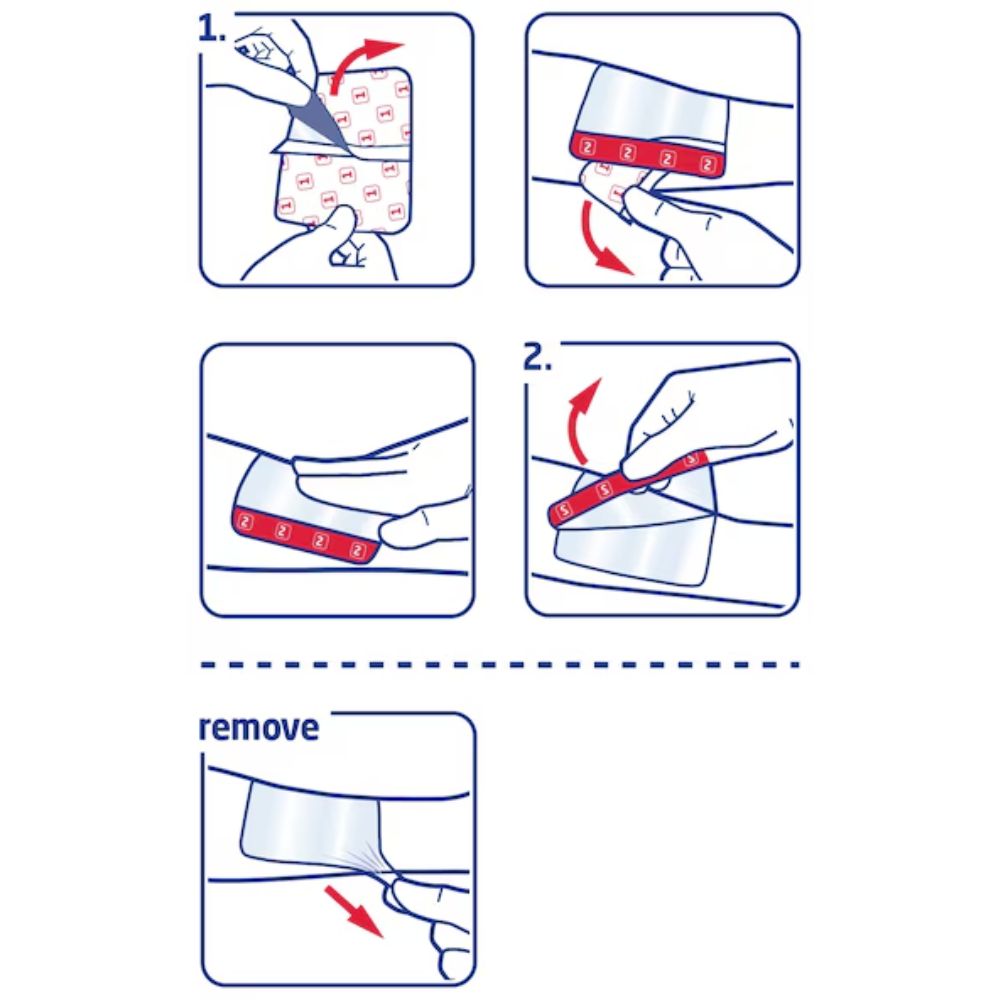 1.

2.

remove