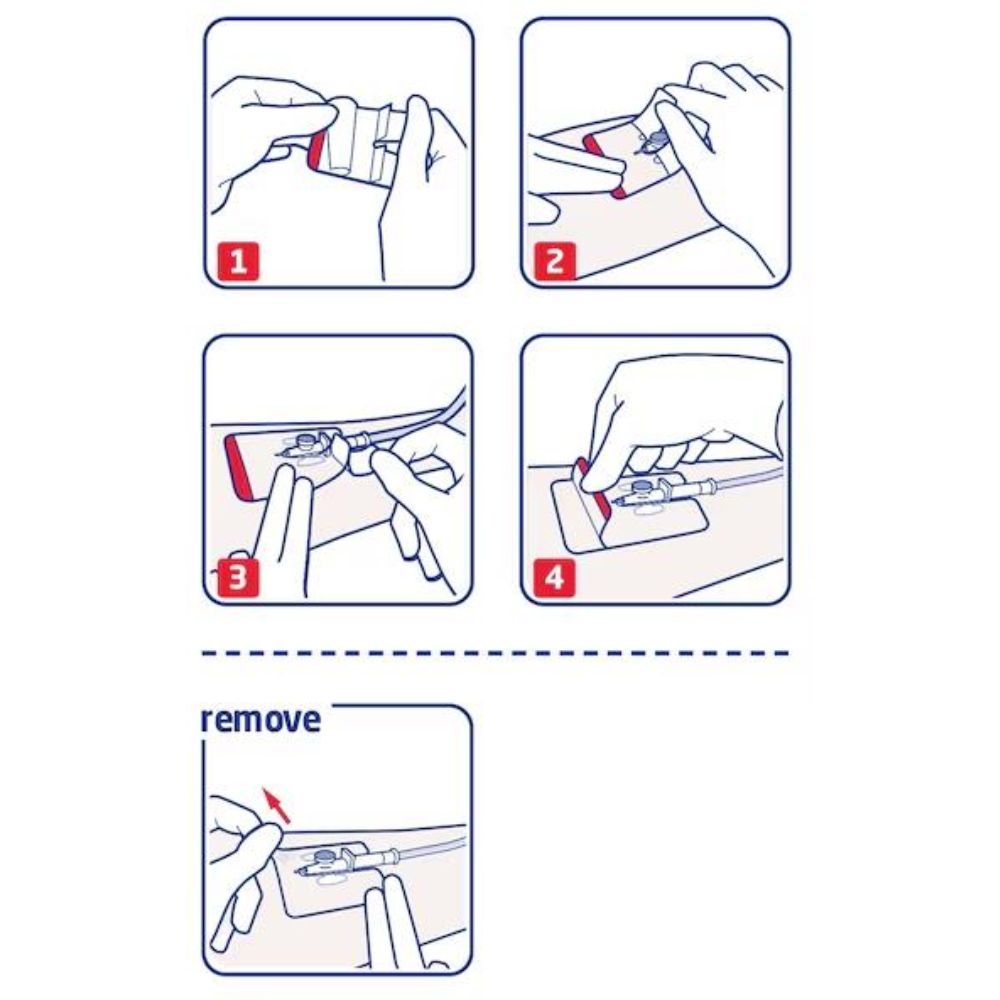 1

2

3

4

remove